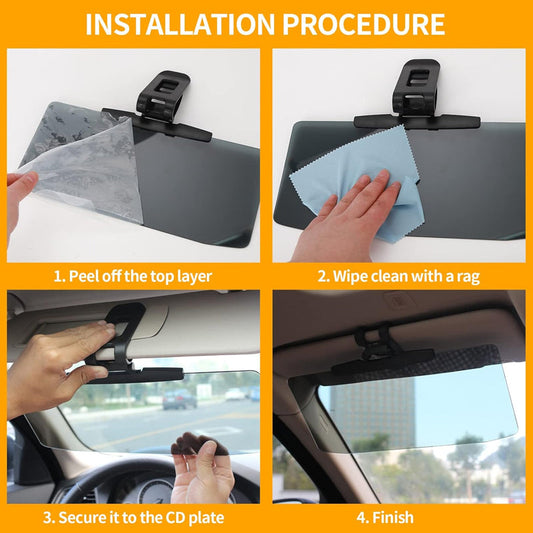 INSTALLATION PROCEDURE

1. Peel off the top layer

2. Wipe clean with a rag

3. Secure it to the CD plate

4. Finish